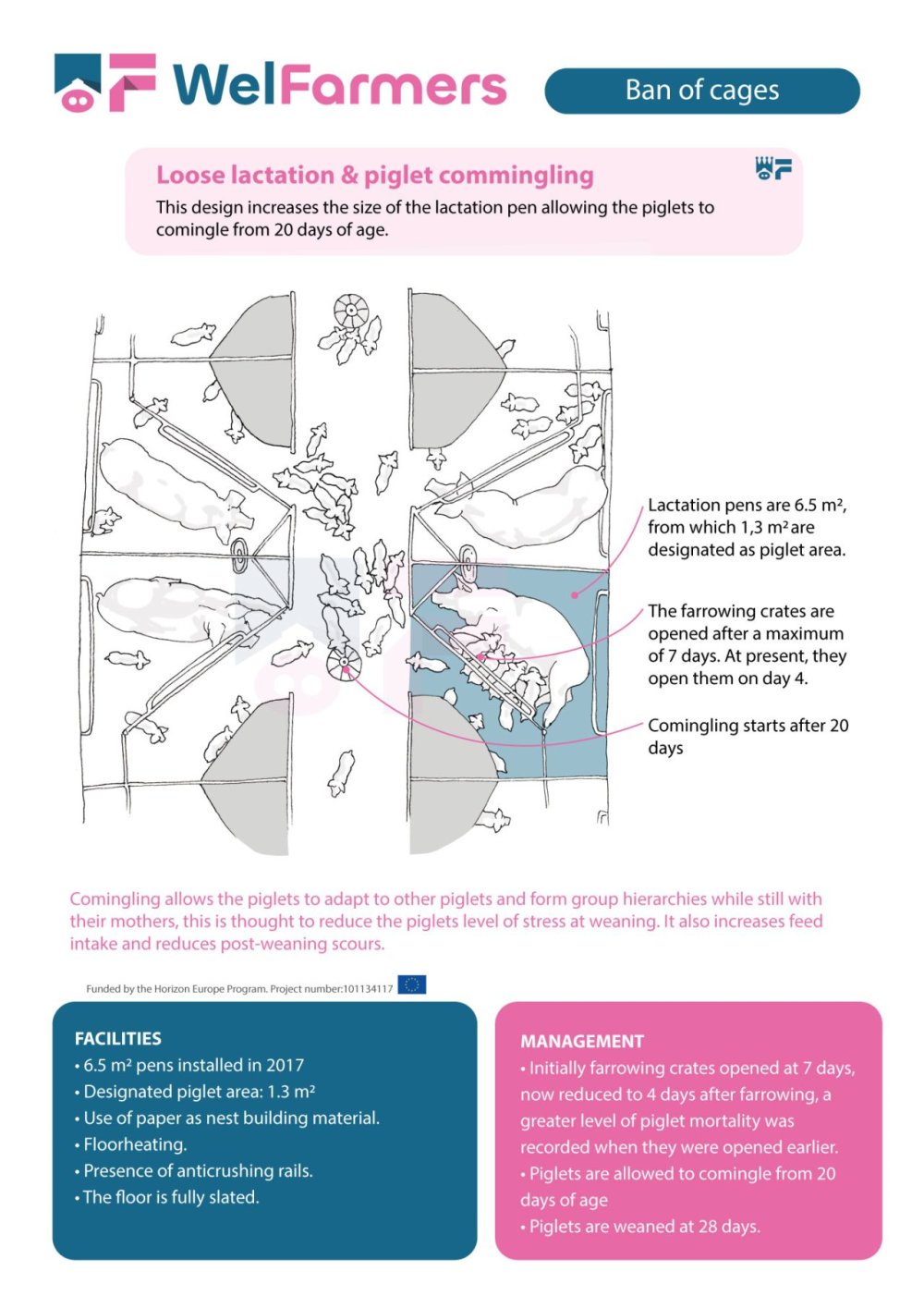 WelFarmers

Ban of cages

Loose lactation & piglet commingling

This design increases the size of the lactation pen allowing the piglets to comingle from 20 days of age.

Lactation pens are 6.5 m², from which 1,3 m² are designated as piglet area.

The farrowing crates are opened after a maximum of 7 days. At present, they open them on day 4.

Comingling starts after 20 days

Comingling allows the piglets to adapt to other piglets and form group hierarchies while still with their mothers, this is thought to reduce the piglets level of stress at weaning. It also increases feed intake and reduces post-weaning scours.

Funded by the Horizon Europe Program. Project number:101134117

FACILITIES
• 6.5 m² pens installed in 2017
• Designated piglet area: 1.3 m²
• Use of paper as nest building material.
• Floorheating.
• Presence of anticrushing rails.
• The floor is fully slated.

MANAGEMENT
• Initially farrowing crates opened at 7 days, now reduced to 4 days after farrowing, a greater level of piglet mortality was recorded when they were opened earlier.
• Piglets are allowed to comingle from 20 days of age
• Piglets are weaned at 28 days.