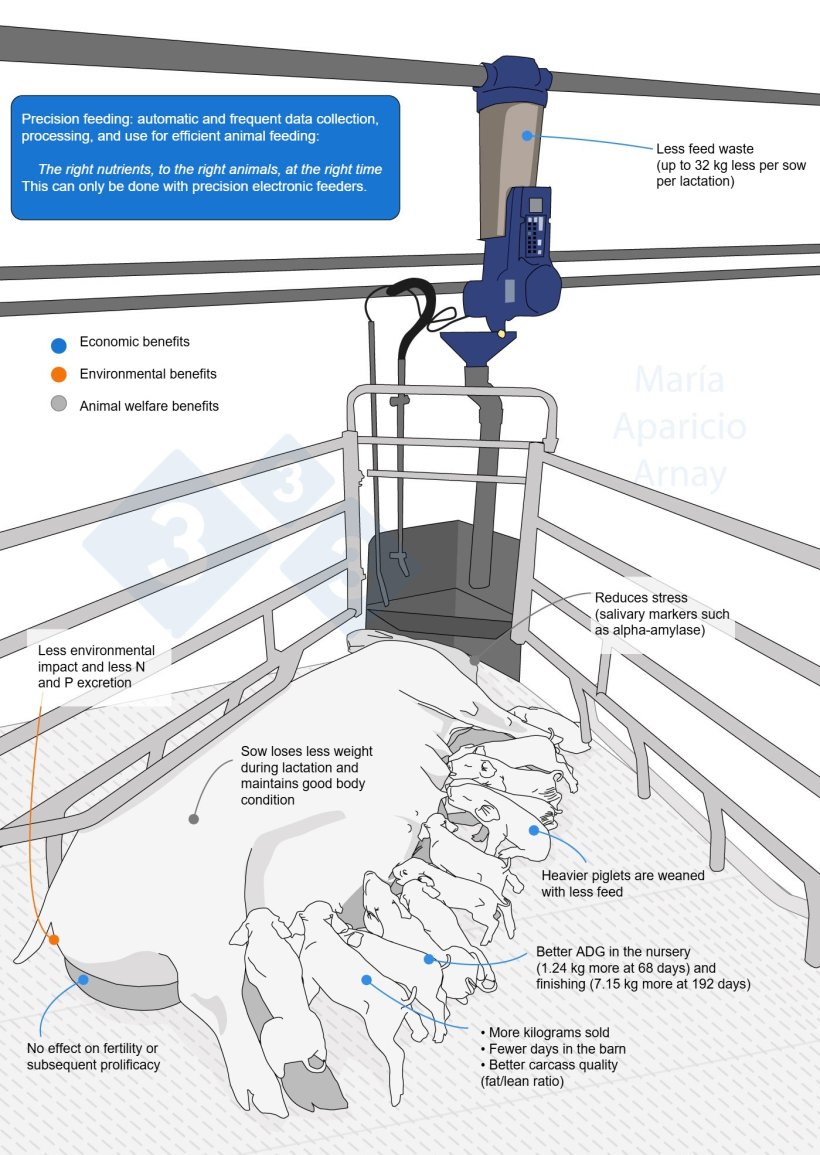 Precision feeding: automatic and frequent data collection, processing, and use for efficient animal feeding:

The right nutrients, to the right animals, at the right time
This can only be done with precision electronic feeders.

Less feed waste (up to 32 kg less per sow per lactation)

Economic benefits
Environmental benefits
Animal welfare benefits

María Aparicio Arnay

333

Reduces stress (salivary markers such as alpha-amylase)

Less environmental impact and less N and P excretion

Sow loses less weight during lactation and maintains good body condition

Heavier piglets are weaned with less feed

Better ADG in the nursery (1.24 kg more at 68 days) and finishing (7.15 kg more at 192 days)

• More kilograms sold
• Fewer days in the barn
• Better carcass quality (fat/lean ratio)

No effect on fertility or subsequent prolificacy